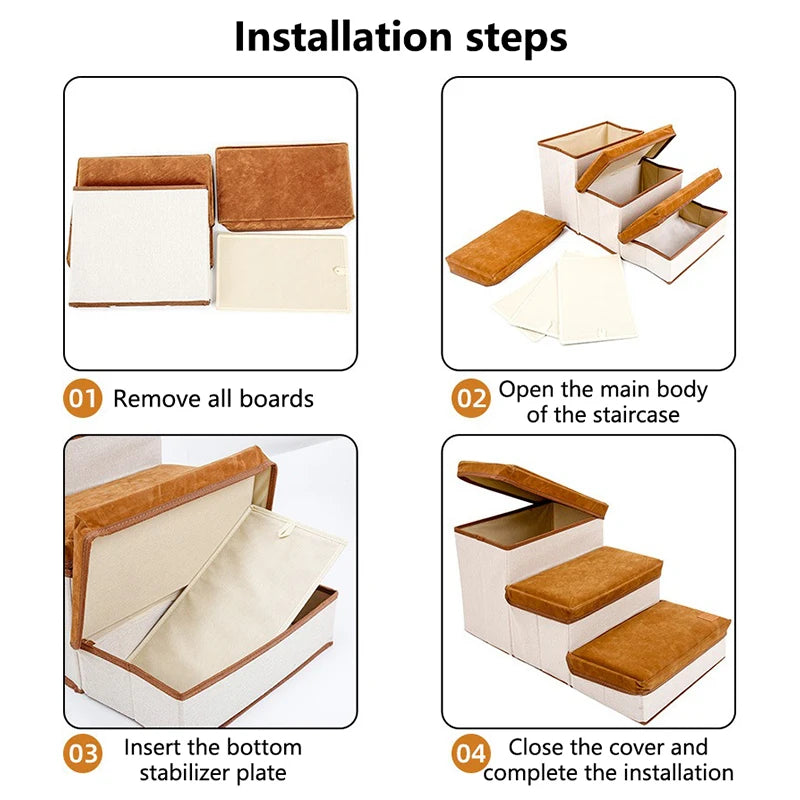 Installation steps

01 Remove all boards

02 Open the main body of the staircase

03 Insert the bottom stabilizer plate

04 Close the cover and complete the installation